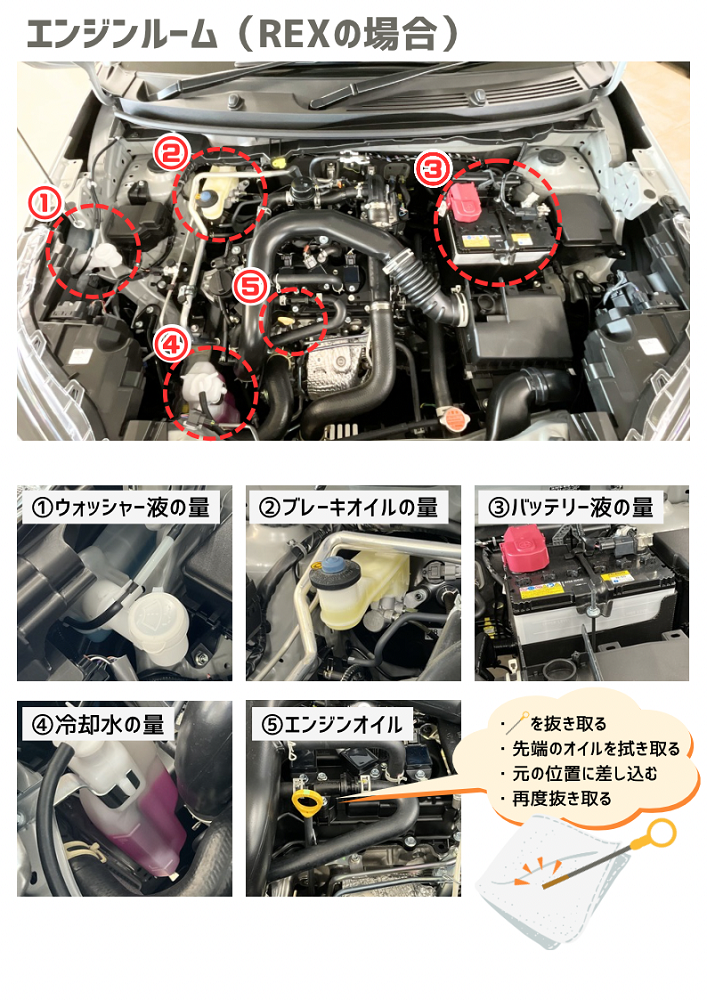 エンジンルーム（REXの場合）

①
②
③
④
⑤

①ウォッシャー液の量

②ブレーキオイルの量

③バッテリー液の量

④冷却水の量

⑤エンジンオイル

・を抜き取る
・先端のオイルを拭き取る
・元の位置に差し込む
・再度抜き取る